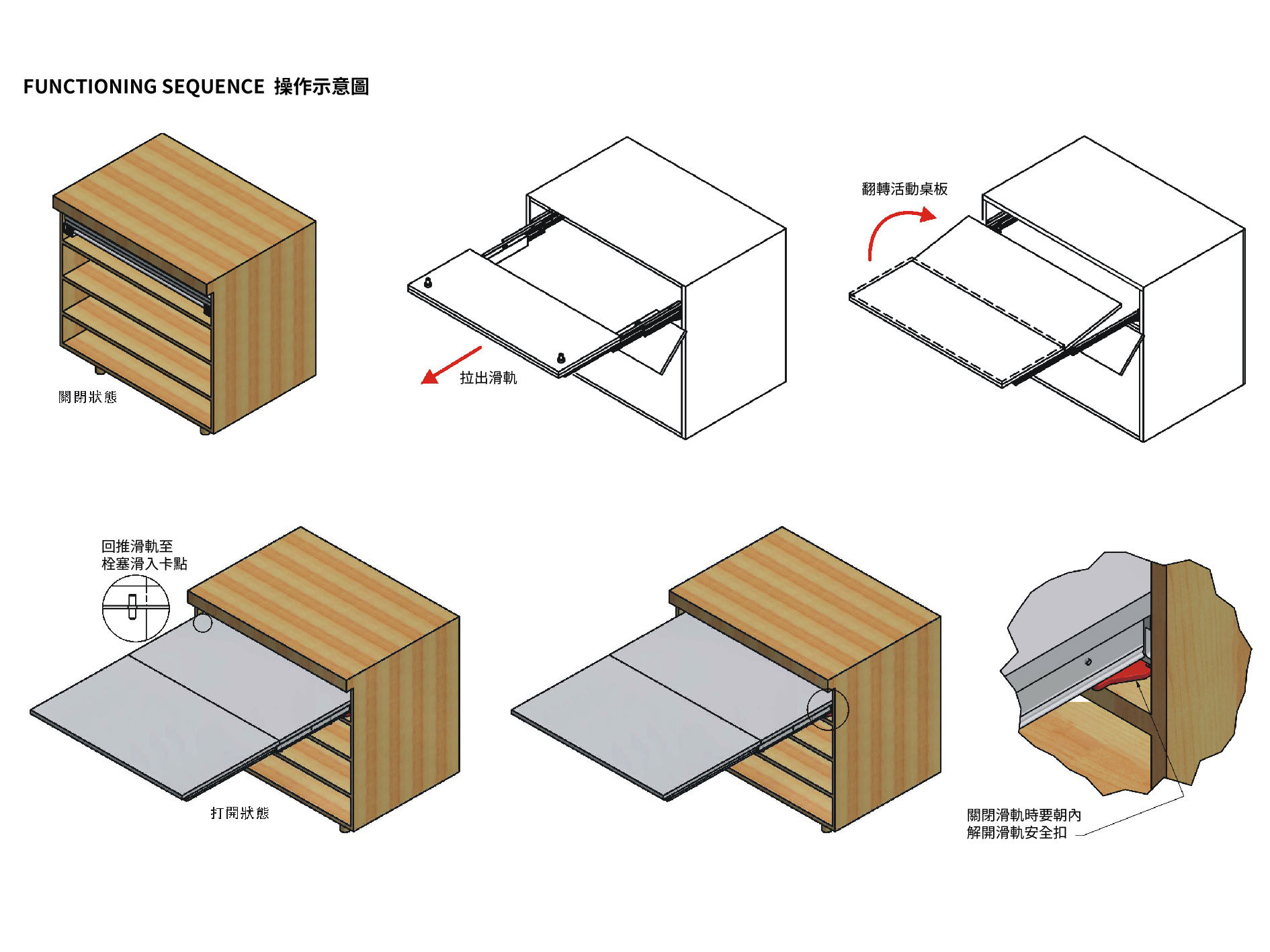 FUNCTIONING SEQUENCE 操作示意圖

關閉狀態

拉出滑軌

翻轉活動桌板

回推滑軌至
栓塞滑入卡點

打開狀態

關閉滑軌時要朝內
解開滑軌安全扣