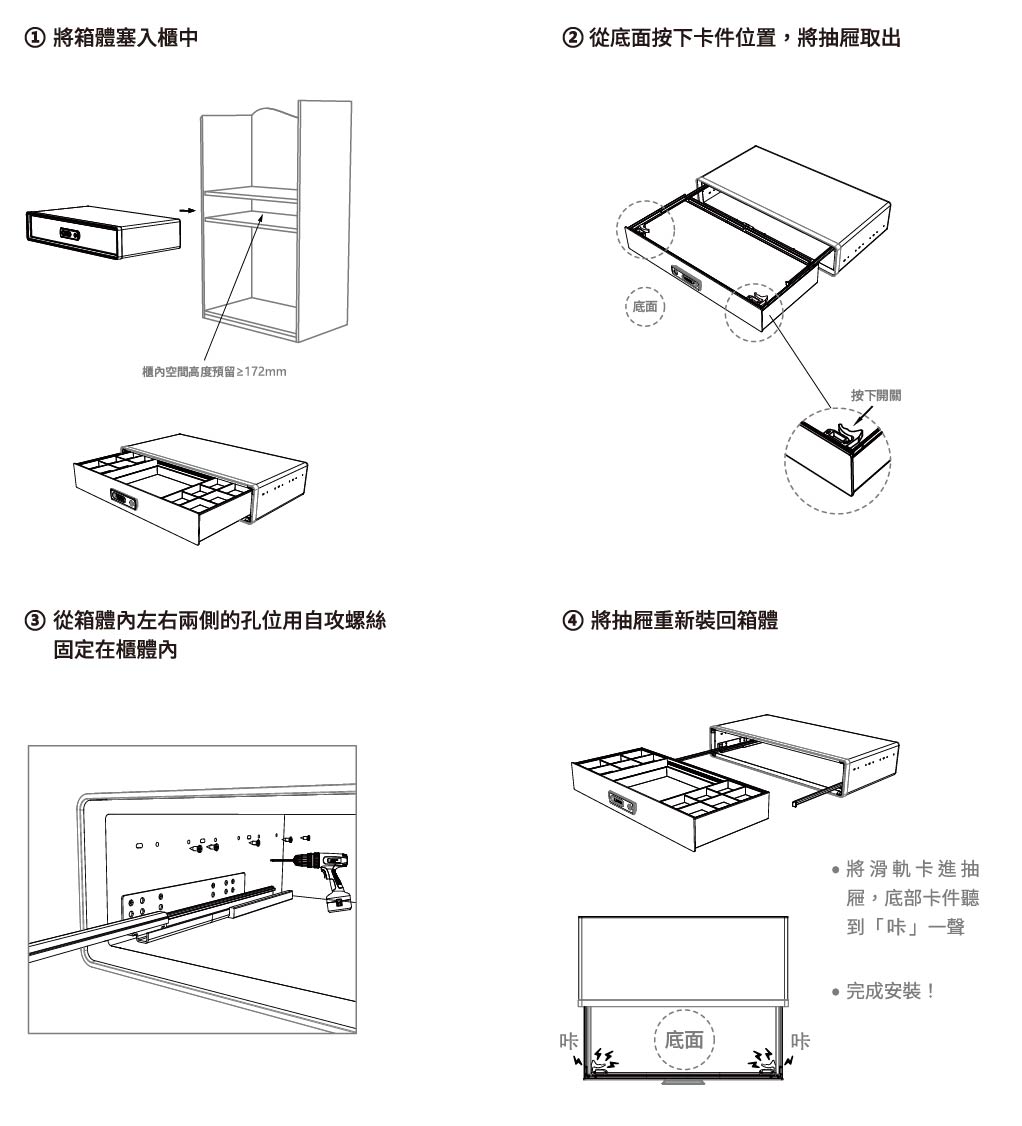 ① 將箱體塞入櫃中

櫃內空間高度預留≥172mm

② 從底面按下卡件位置，將抽屜取出

底面

按下開關

③ 從箱體內左右兩側的孔位用自攻螺絲固定在櫃體內

④ 將抽屜重新裝回箱體

• 將滑軌卡進抽屜，底部卡件聽到「咔」一聲

• 完成安裝！

咔

底面

咔