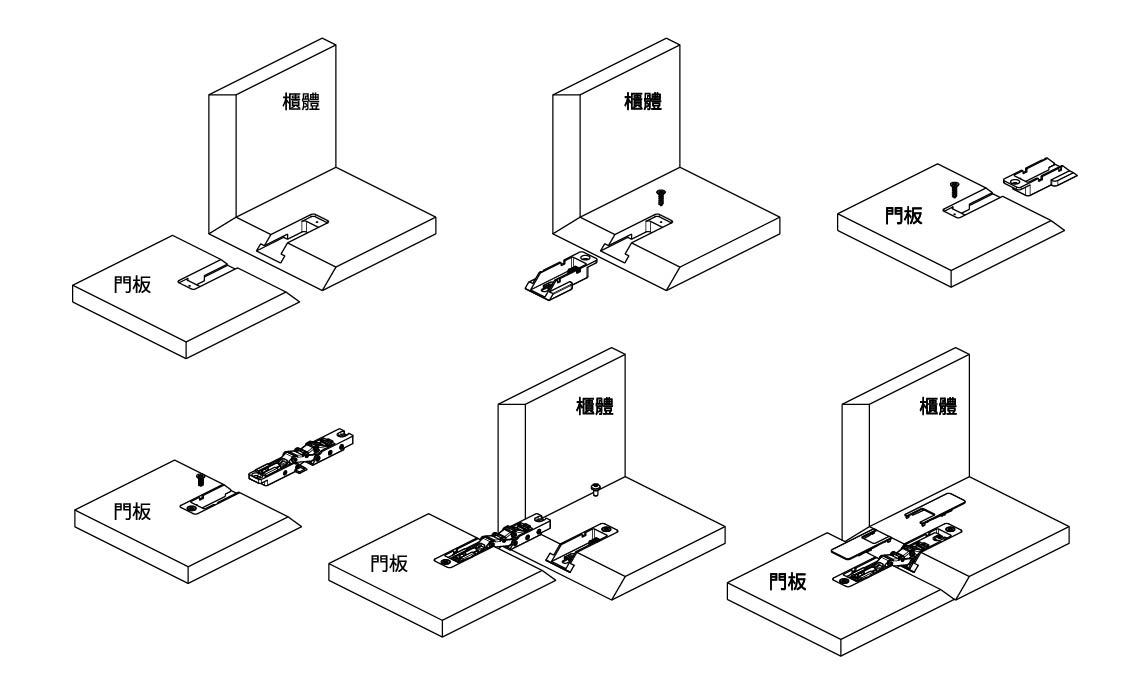 櫃體
門板
櫃體
門板
門板
櫃體
門板
櫃體
門板