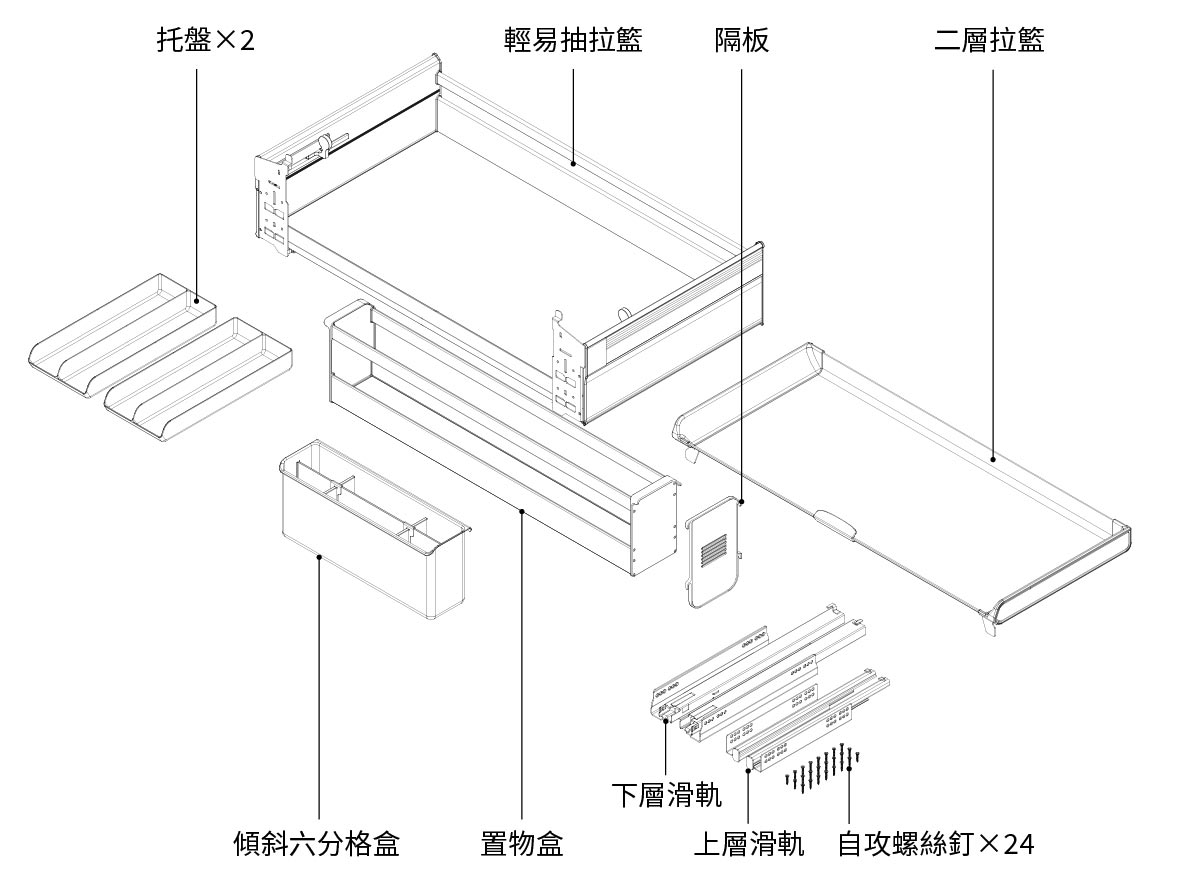 托盤×2
輕易抽拉籃
隔板
二層拉籃
下層滑軌
傾斜六分格盒
置物盒
上層滑軌
自攻螺絲釘×24