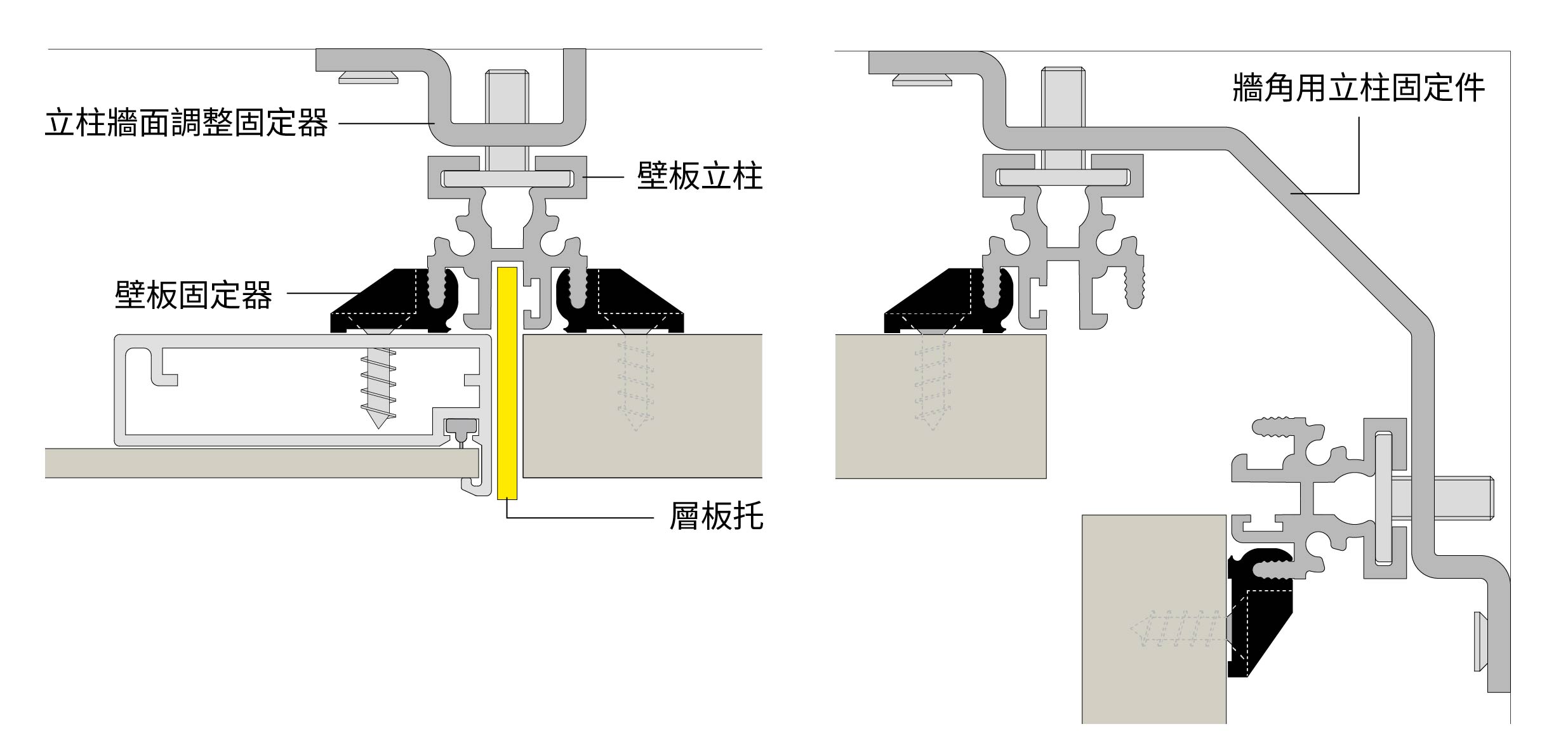 立柱牆面調整固定器
壁板立柱
壁板固定器
層板托
牆角用立柱固定件