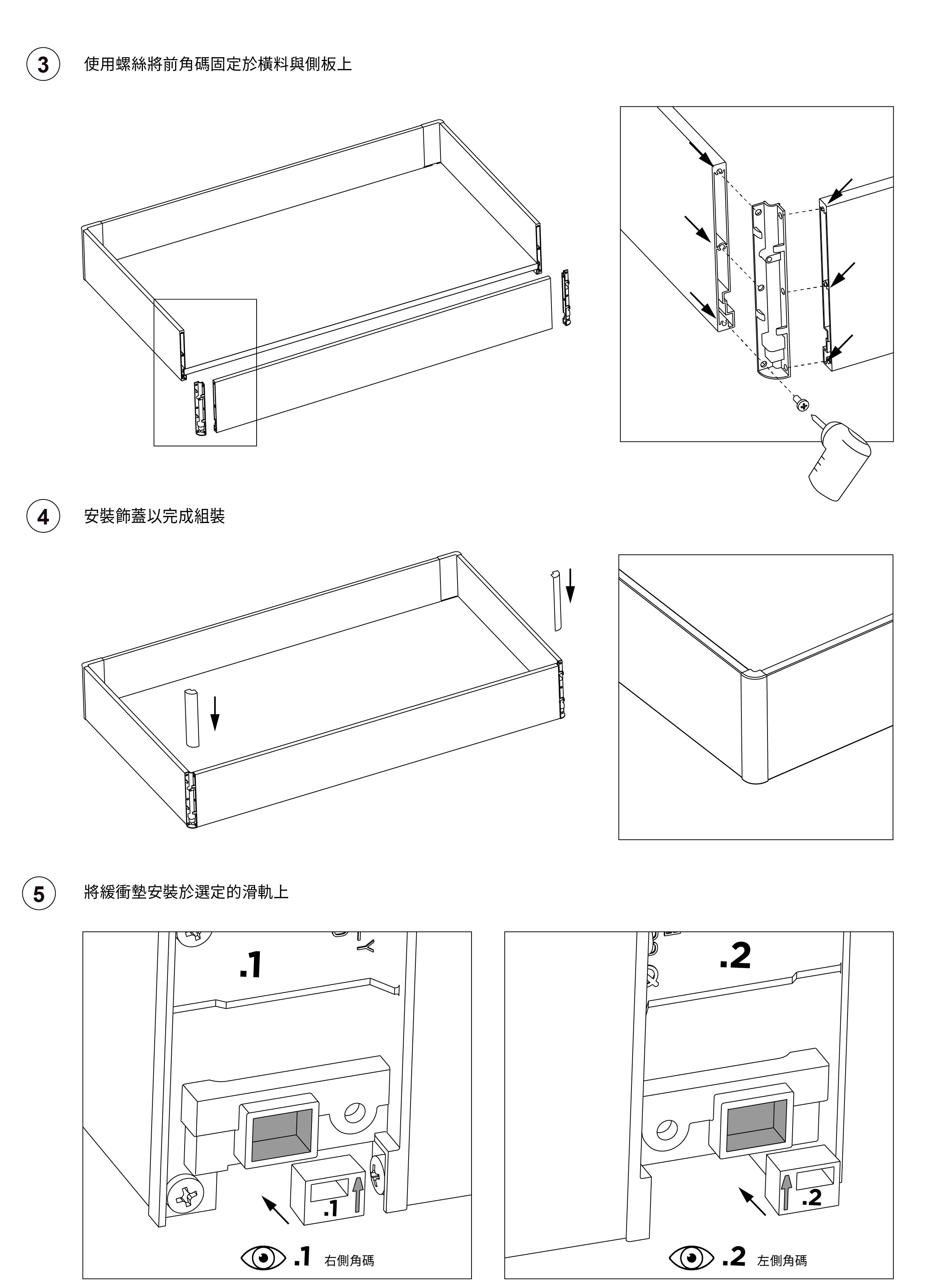 3 使用螺絲將前角碼固定於橫料與側板上

4 安裝飾蓋以完成組裝

5 將緩衝墊安裝於選定的滑軌上

.1

.1

.1 右側角碼

.2

.2

.2 左側角碼