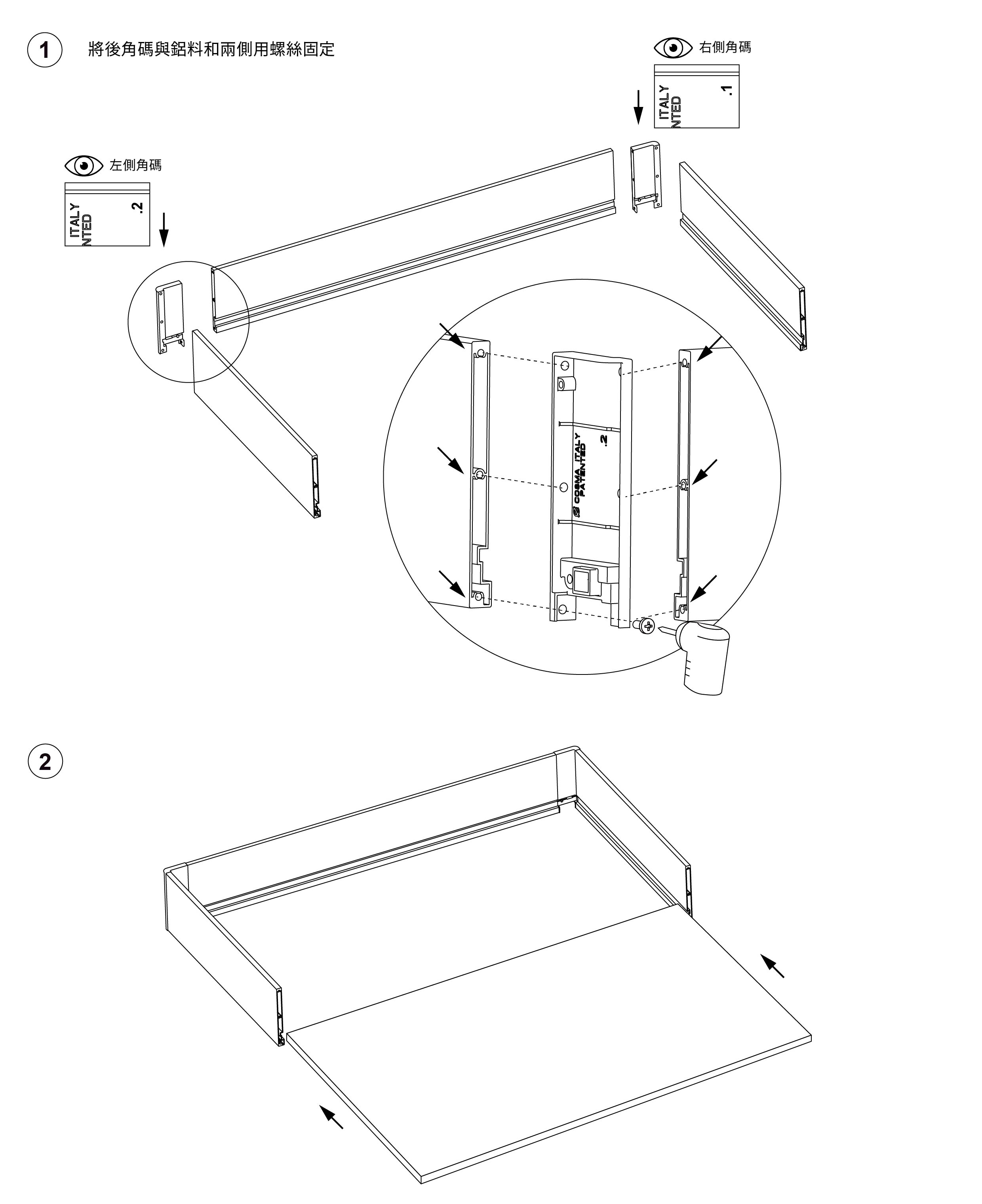 1 將後角碼與鋁料和兩側用螺絲固定

右側角碼

ITALY
NTED
.1

左側角碼

ITALY
NTED
.2

COSMA ITALY
PATENTED
.2

2