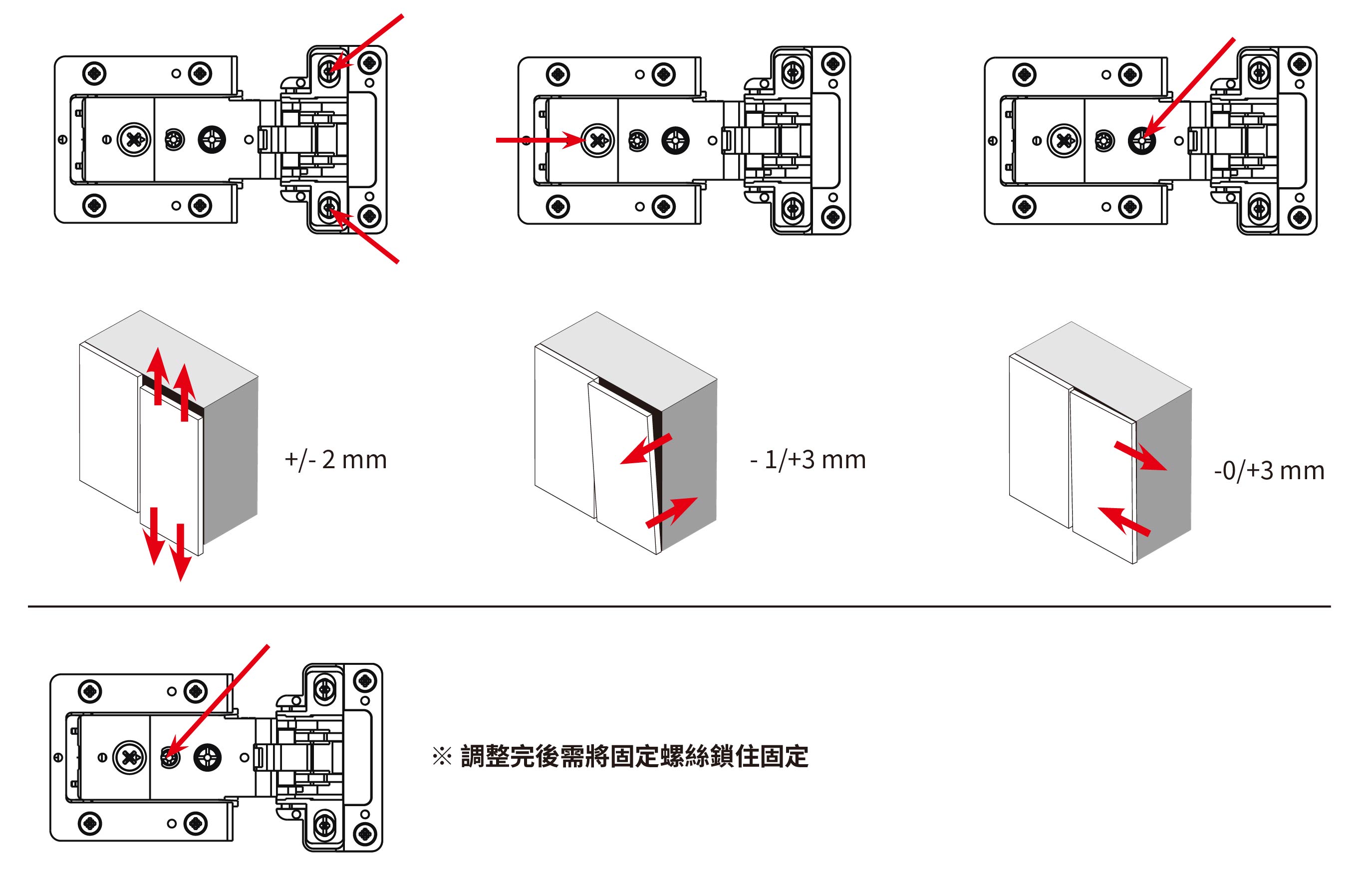 +/- 2 mm

- 1/+3 mm

-0/+3 mm

※ 調整完後需將固定螺絲鎖住固定