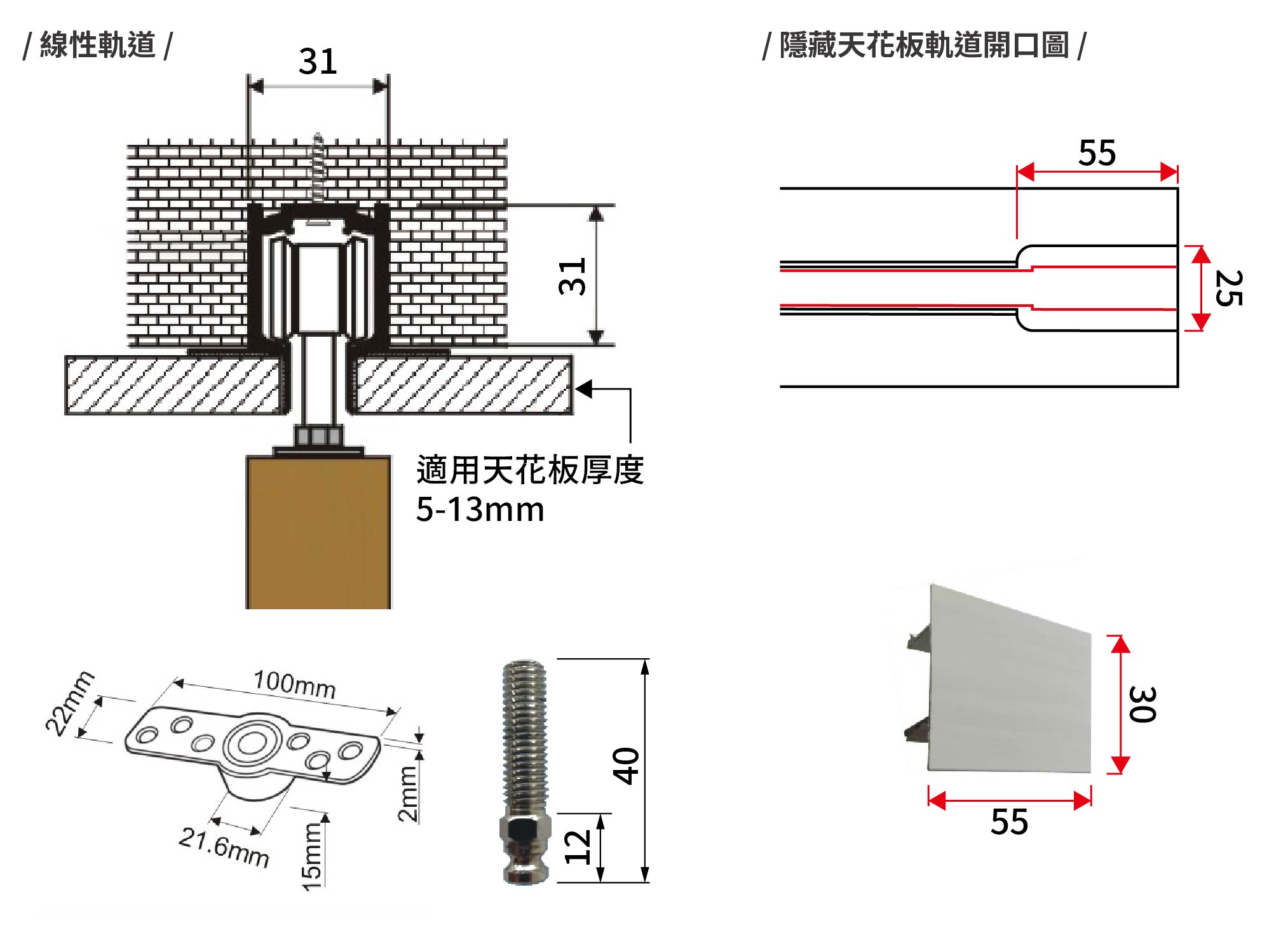 / 線性軌道 /

31

31

適用天花板厚度
5-13mm

22mm
100mm
2mm
21.6mm
15mm

40
12

/ 隱藏天花板軌道開口圖 /

55

25

30

55