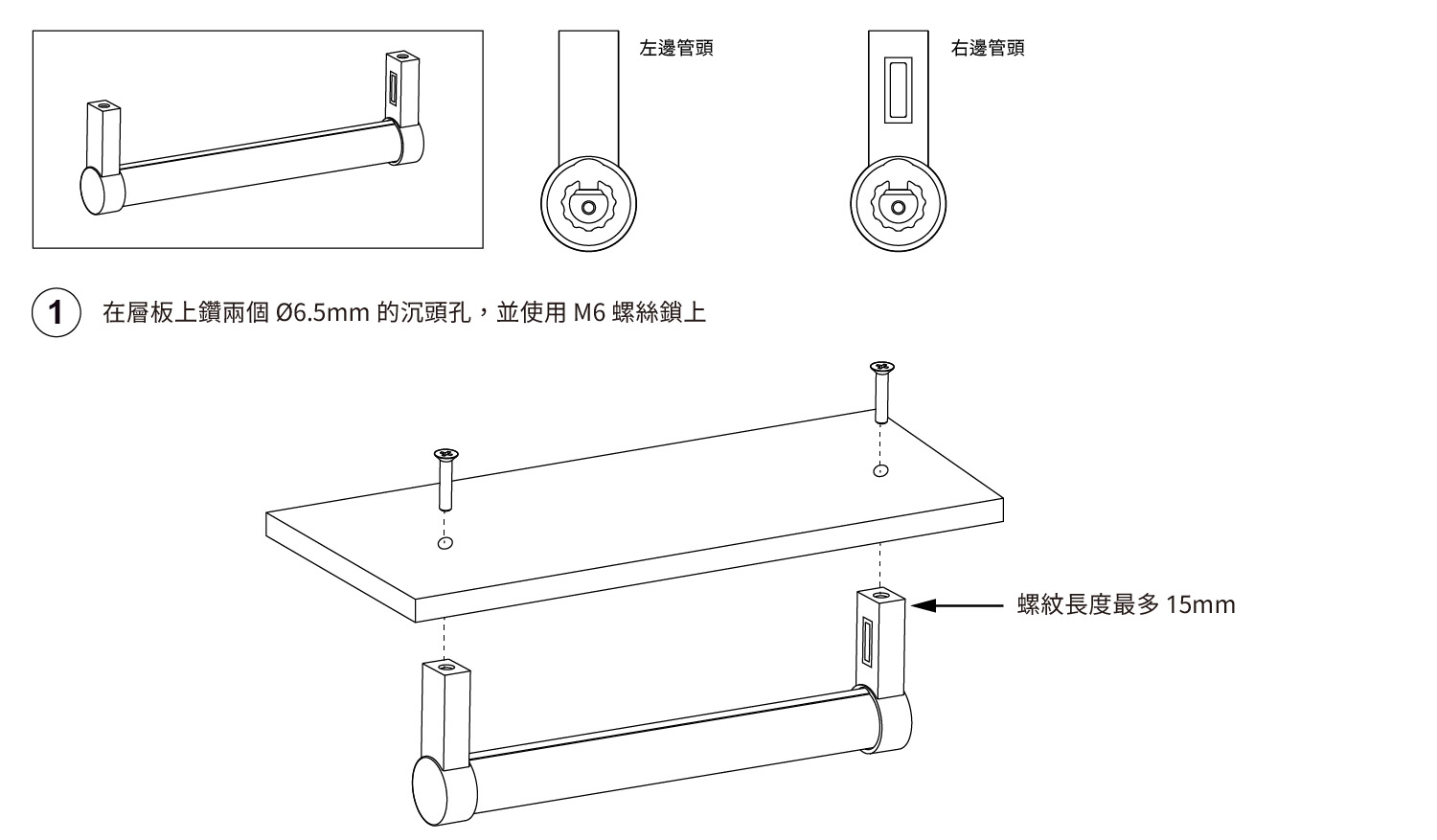 左邊管頭

右邊管頭

1 在層板上鑽兩個 Ø6.5mm 的沉頭孔，並使用 M6 螺絲鎖上

螺紋長度最多 15mm