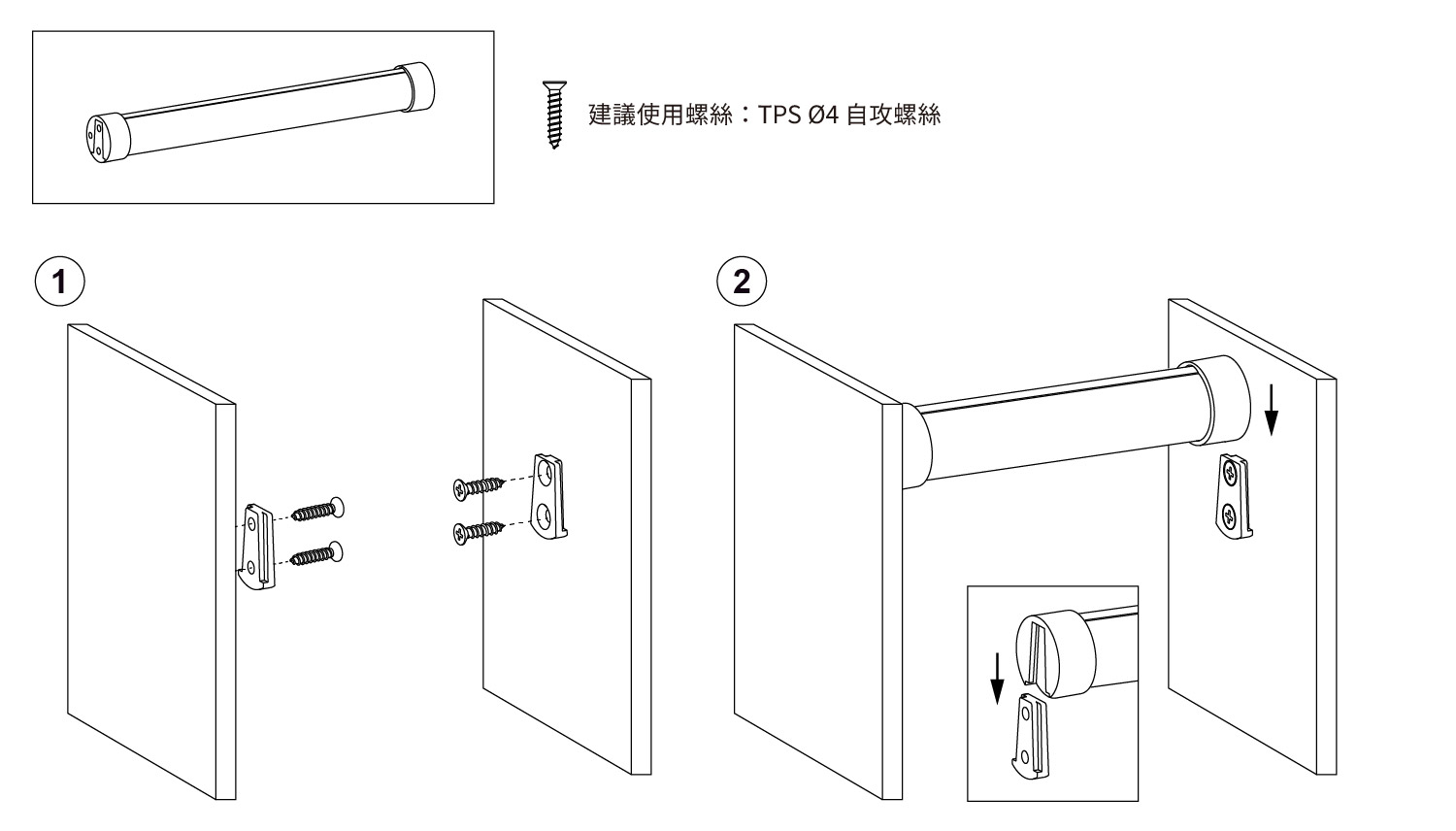 建議使用螺絲：TPS Ø4 自攻螺絲

1

2