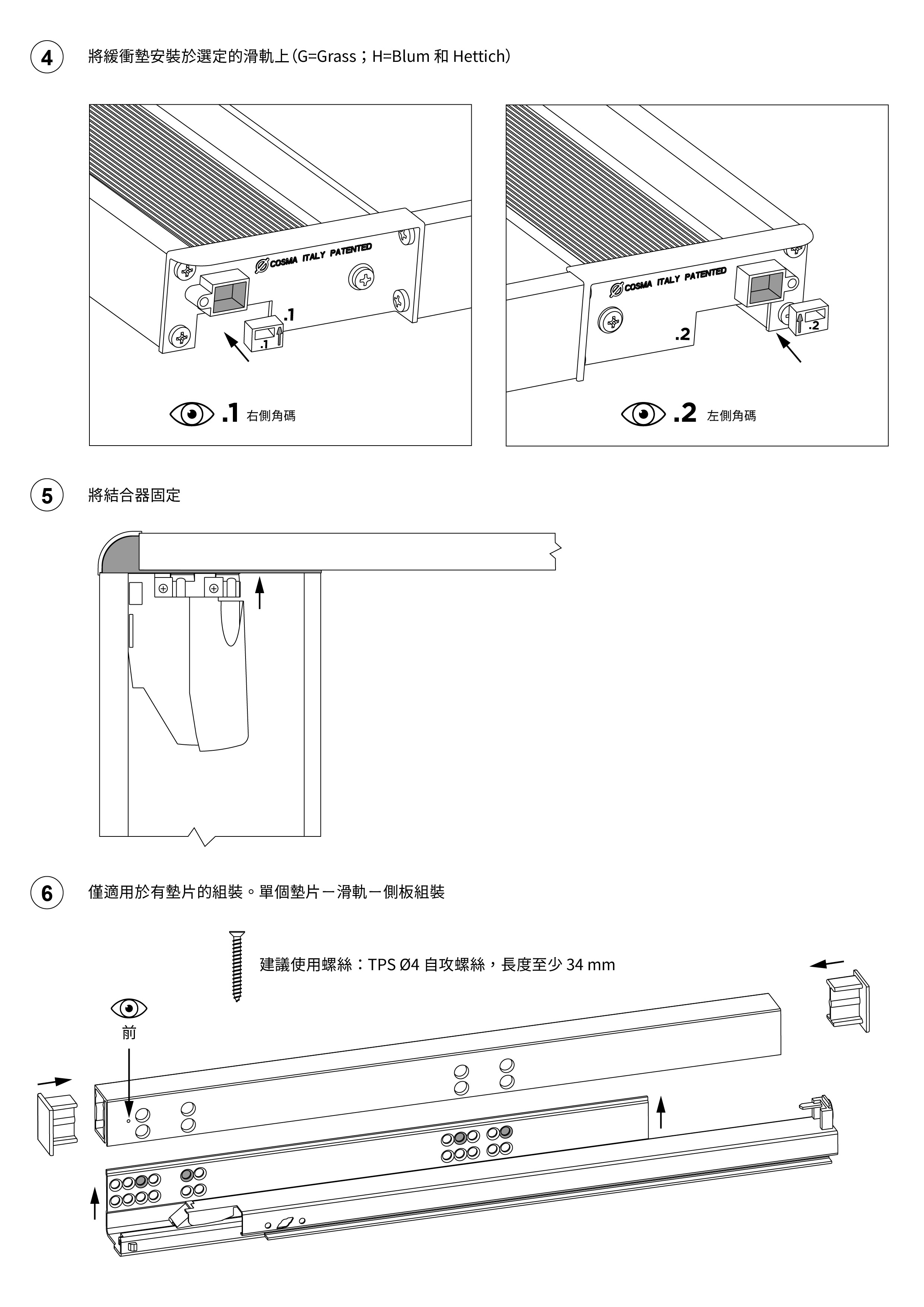 4 將緩衝墊安裝於選定的滑軌上(G=Grass;H=Blum 和 Hettich)

COSMA ITALY PATENTED
.1
.1

.1 右側角碼

COSMA ITALY PATENTED
.2
.2

.2 左側角碼

5 將結合器固定

6 僅適用於有墊片的組裝。單個墊片－滑軌－側板組裝

建議使用螺絲:TPS Ø4 自攻螺絲,長度至少 34 mm

前