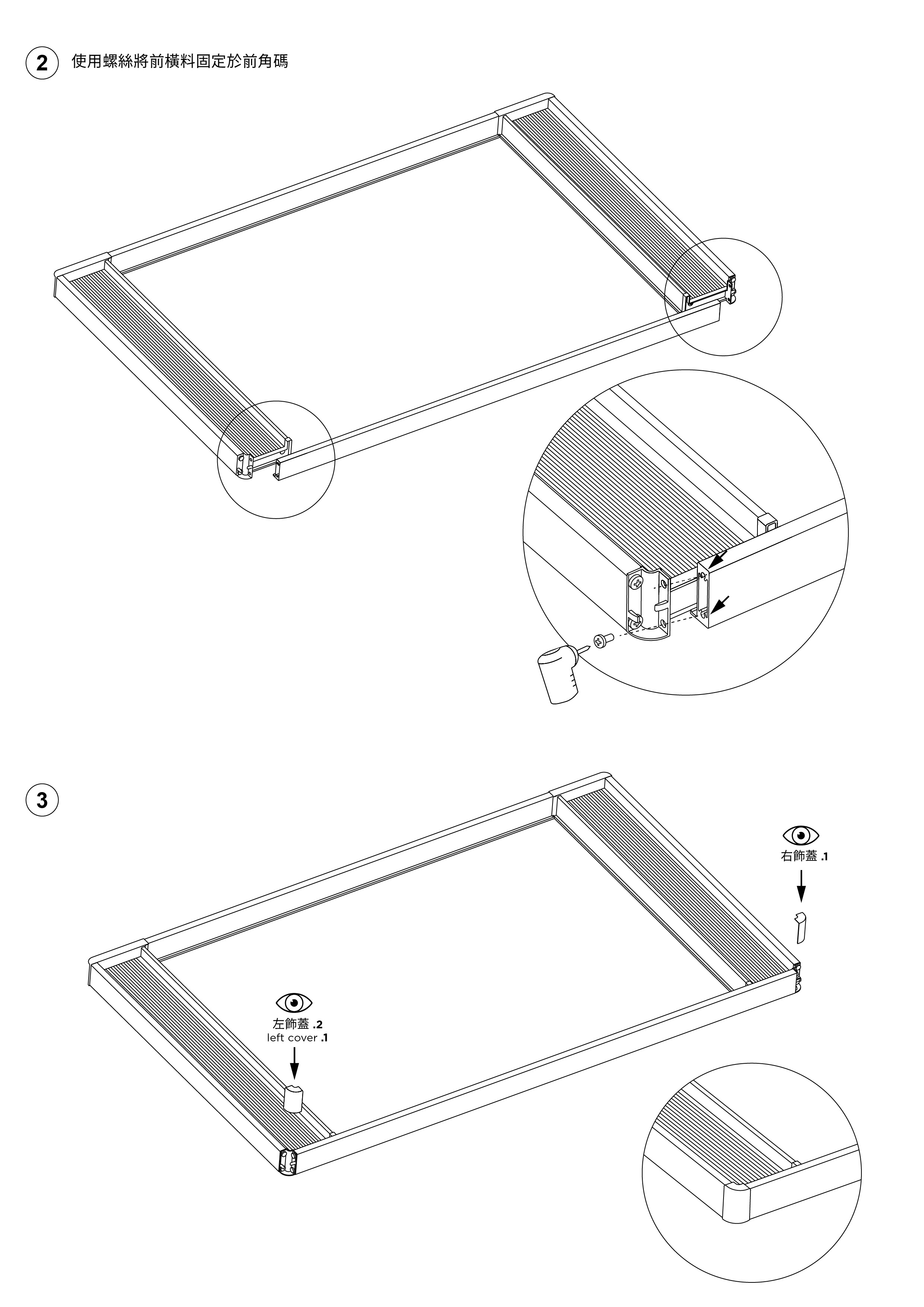 2 使用螺絲將前橫料固定於前角碼

3

右飾蓋 .1

左飾蓋 .2
left cover .1