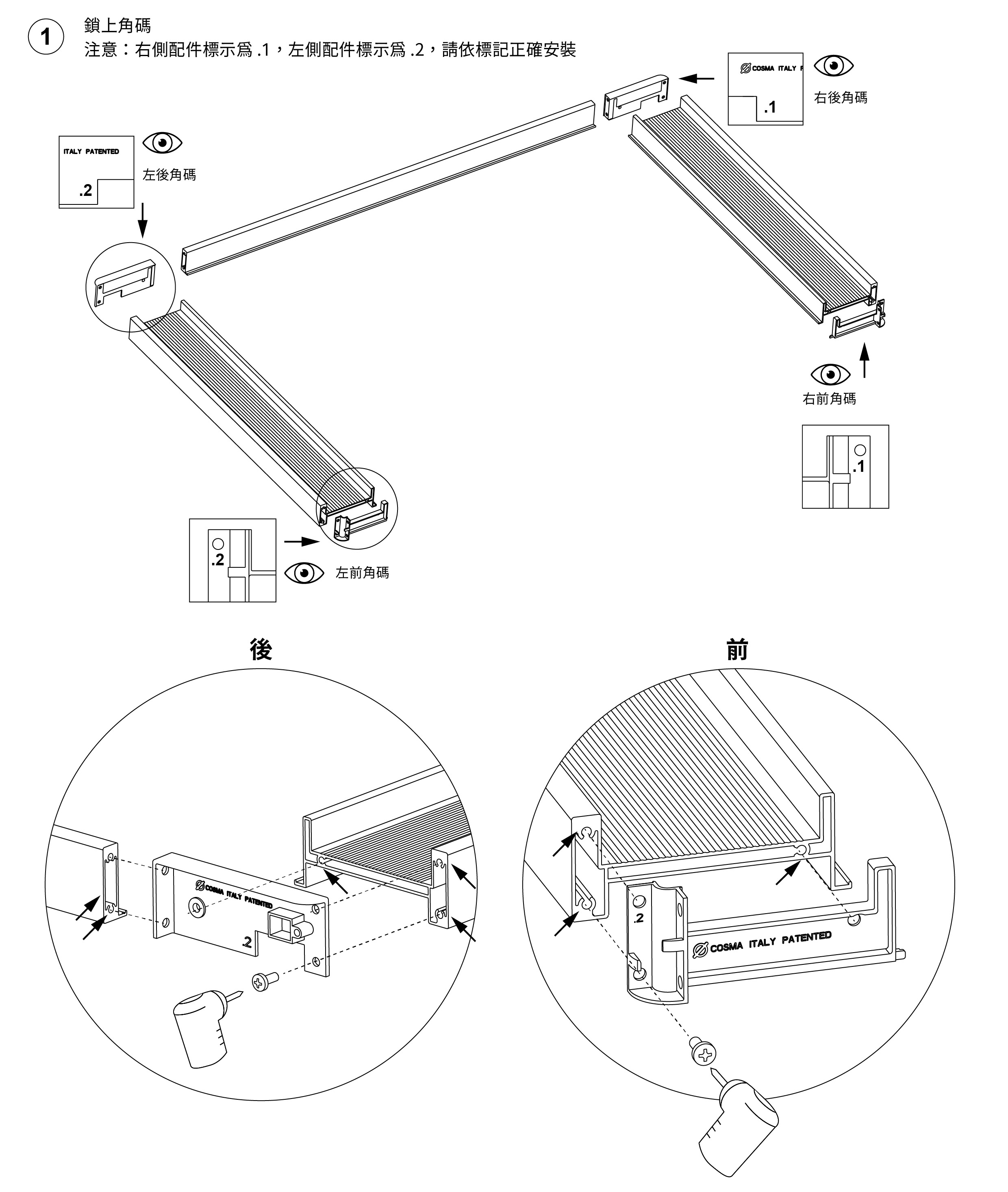 1

鎖上角碼
注意：右側配件標示爲 .1，左側配件標示爲 .2，請依標記正確安裝

COSMA ITALY P

.1

右後角碼

ITALY PATENTED

.2

左後角碼

右前角碼

.1

.2

左前角碼

後

前

COSMA ITALY PATENTED

.2

.2

COSMA ITALY PATENTED