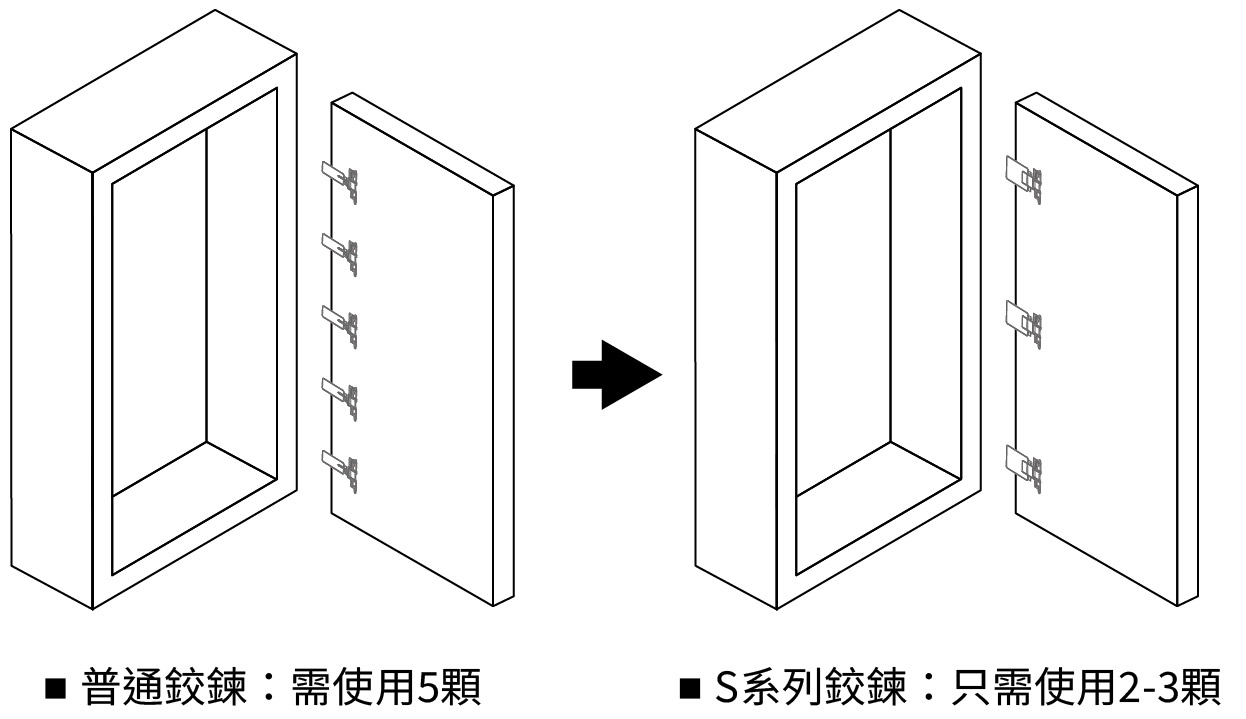 ■ 普通鉸鍊：需使用5顆

■ S系列鉸鍊：只需使用2-3顆