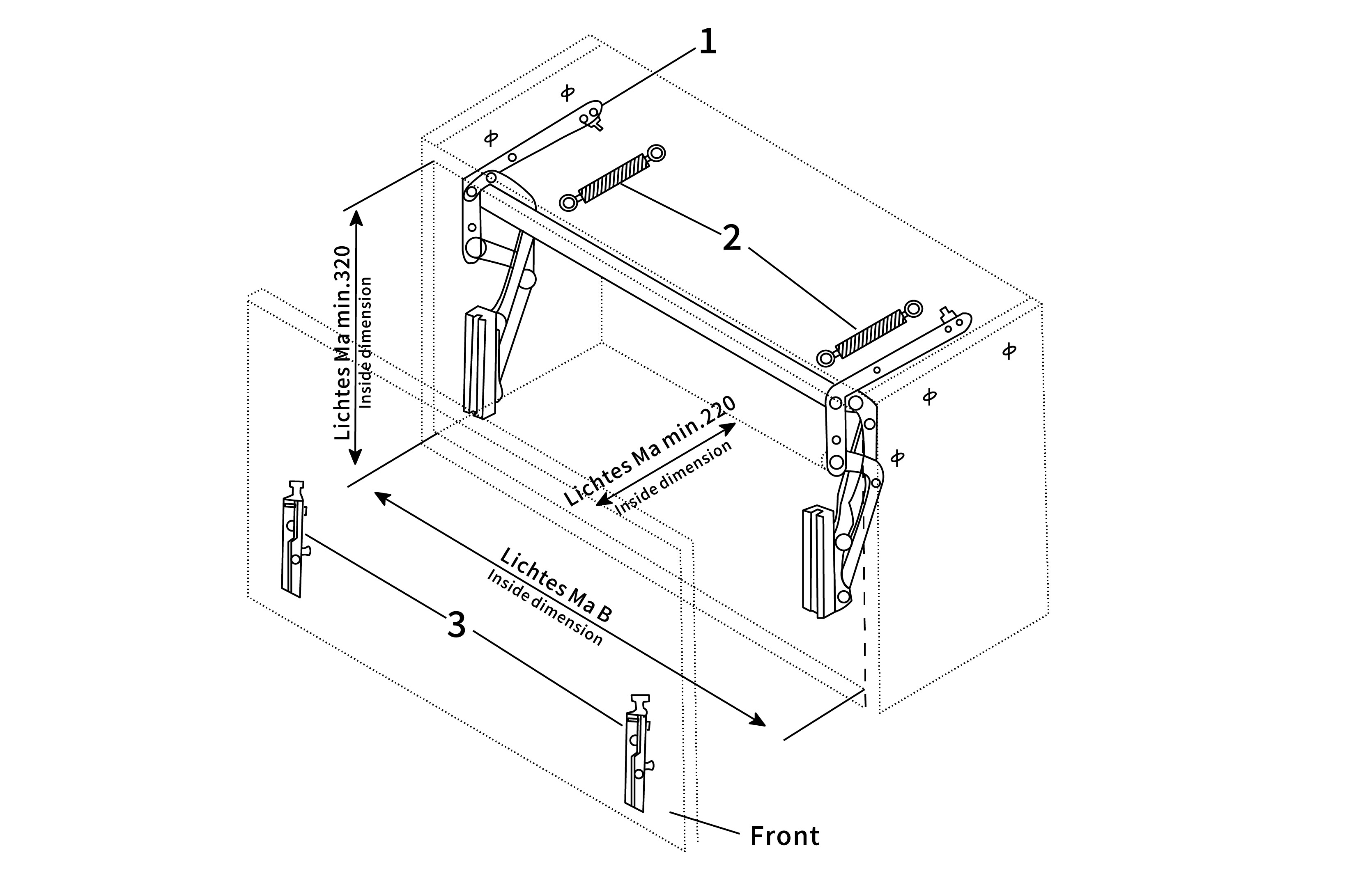 1

2

Lichtes Ma min.320
Inside dimension

Lichtes Ma min.220
Inside dimension

Lichtes Ma B
Inside dimension

3

Front