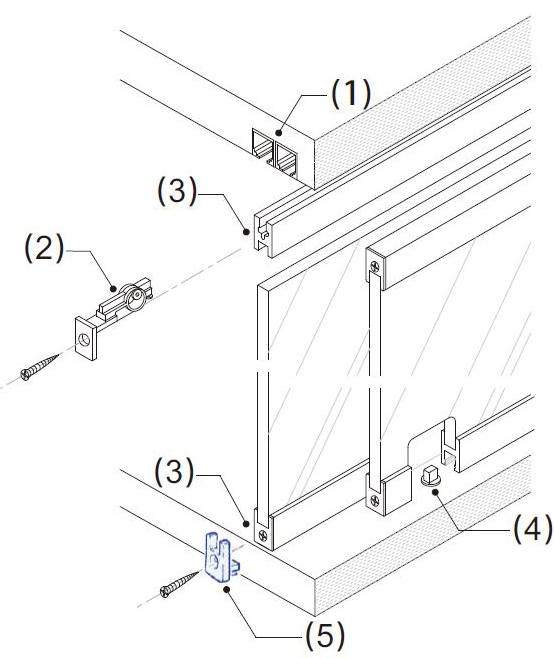 (1)
(3)
(2)
(3)
(4)
(5)